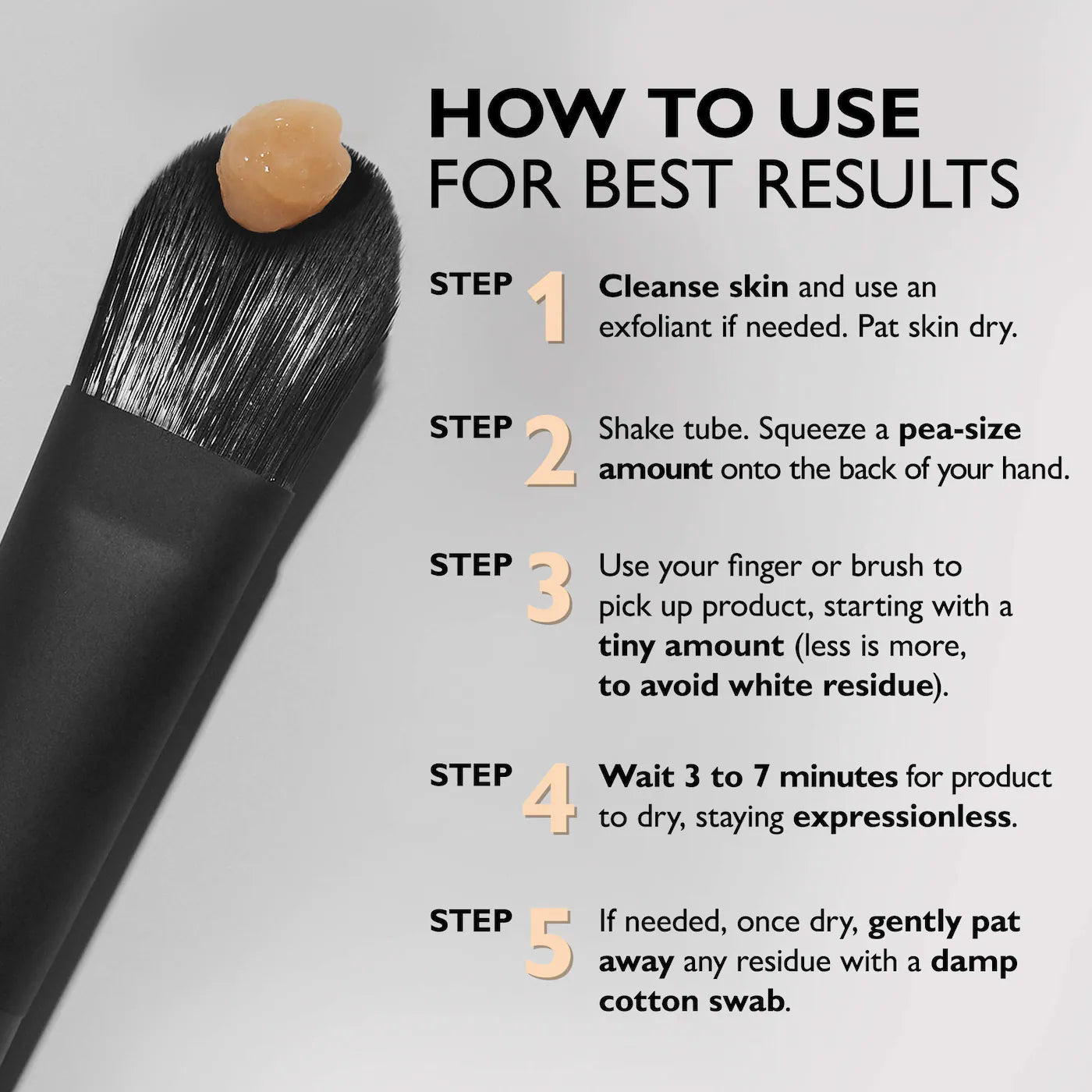 HOW TO USE
FOR BEST RESULTS

STEP 1 Cleanse skin and use an exfoliant if needed. Pat skin dry.

STEP 2 Shake tube. Squeeze a pea-size amount onto the back of your hand.

STEP 3 Use your finger or brush to pick up product, starting with a tiny amount (less is more, to avoid white residue).

STEP 4 Wait 3 to 7 minutes for product to dry, staying expressionless.

STEP 5 If needed, once dry, gently pat away any residue with a damp cotton swab.